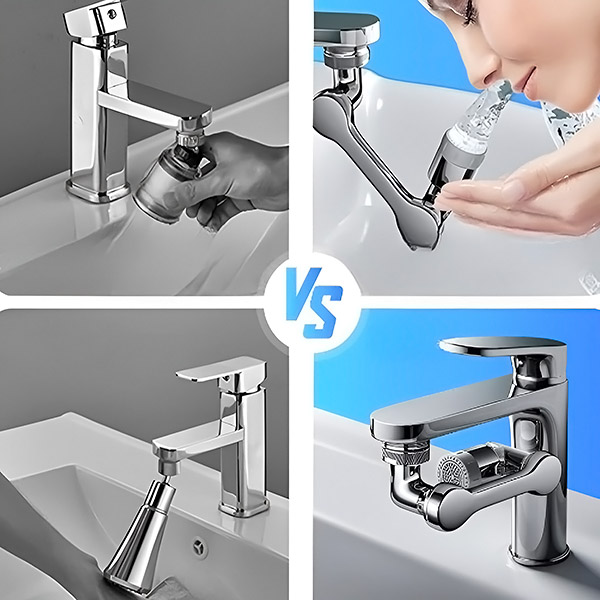 VS